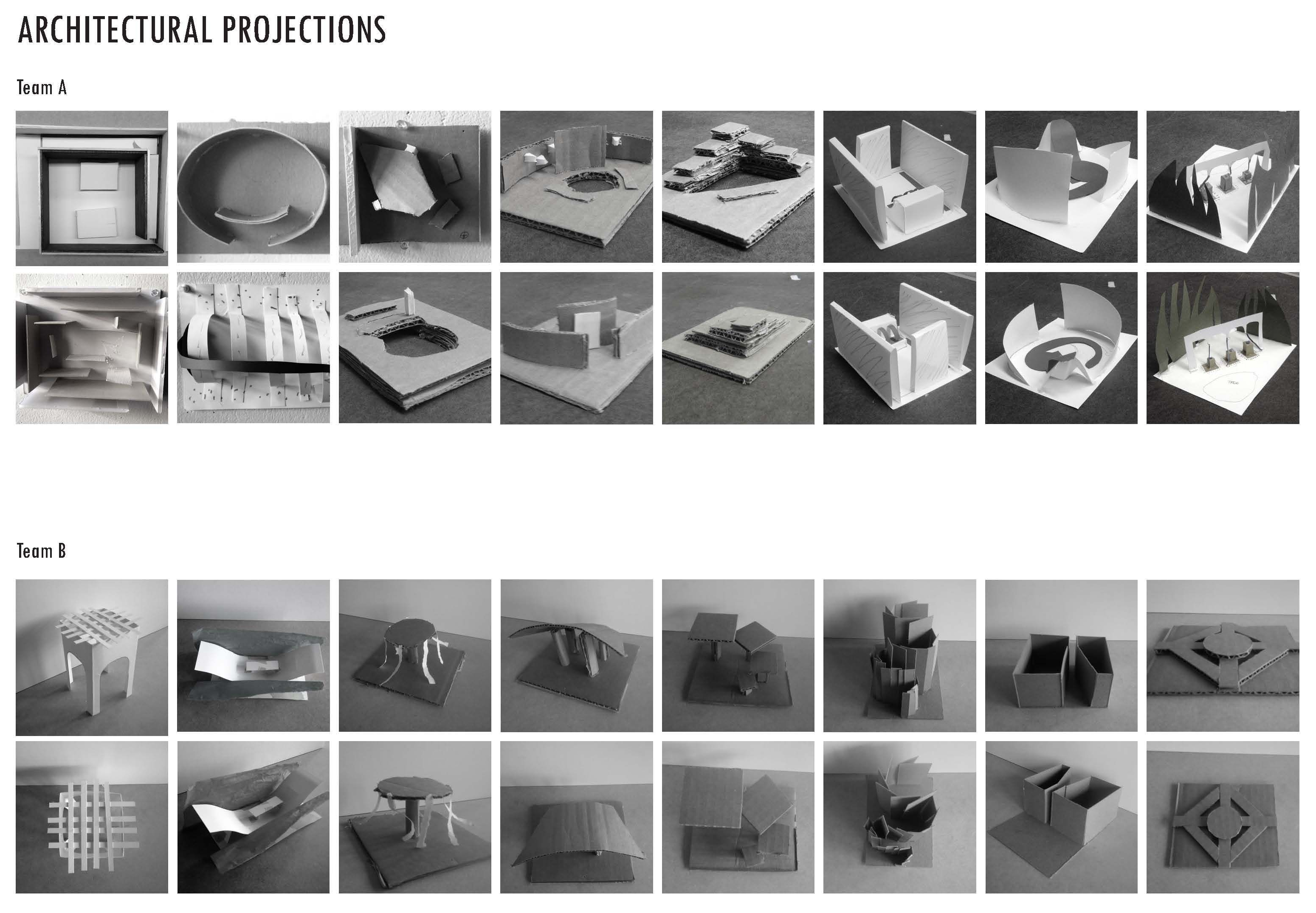 ARCHITECTURAL PROJECTIONS

Team A

Team B