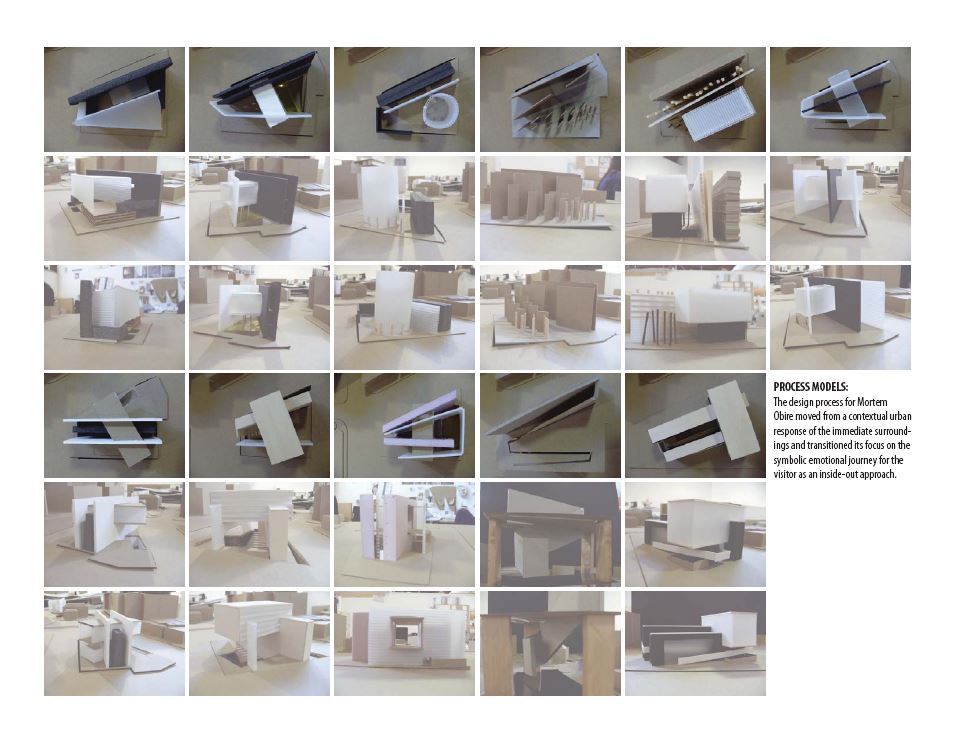 PROCESS MODELS:
The design process for Mortem Obire moved from a contextual urban response of the immediate surroundings and transitioned its focus on the symbolic emotional journey for the visitor as an inside-out approach.